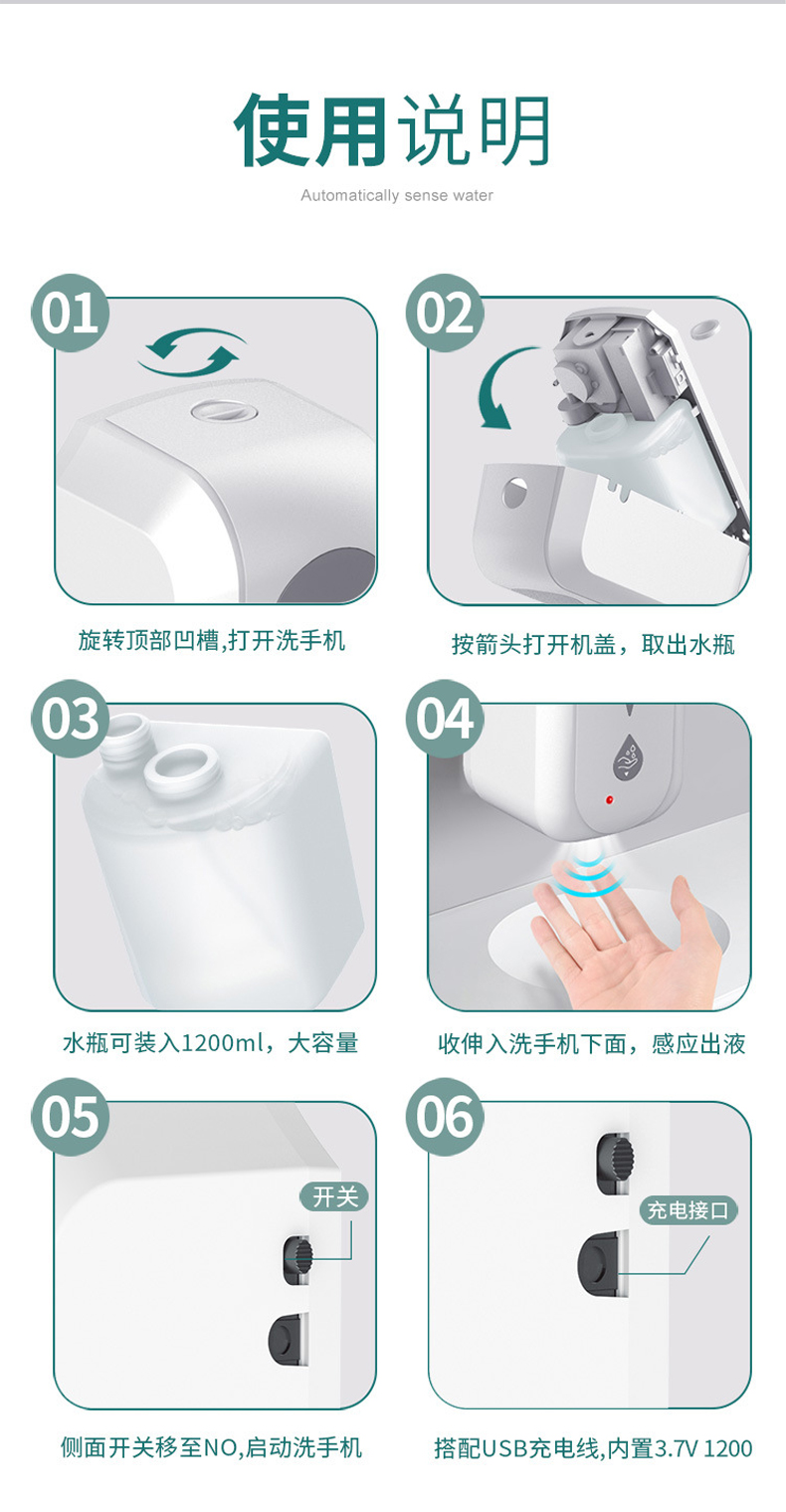 使用说明

Automatically sense water

01

旋转顶部凹槽,打开洗手机

02

按箭头打开机盖，取出水瓶

03

水瓶可装入1200ml，大容量

04

收伸入洗手机下面，感应出液

05

开关

侧面开关移至NO,启动洗手机

06

充电接口

搭配USB充电线,内置3.7V 1200