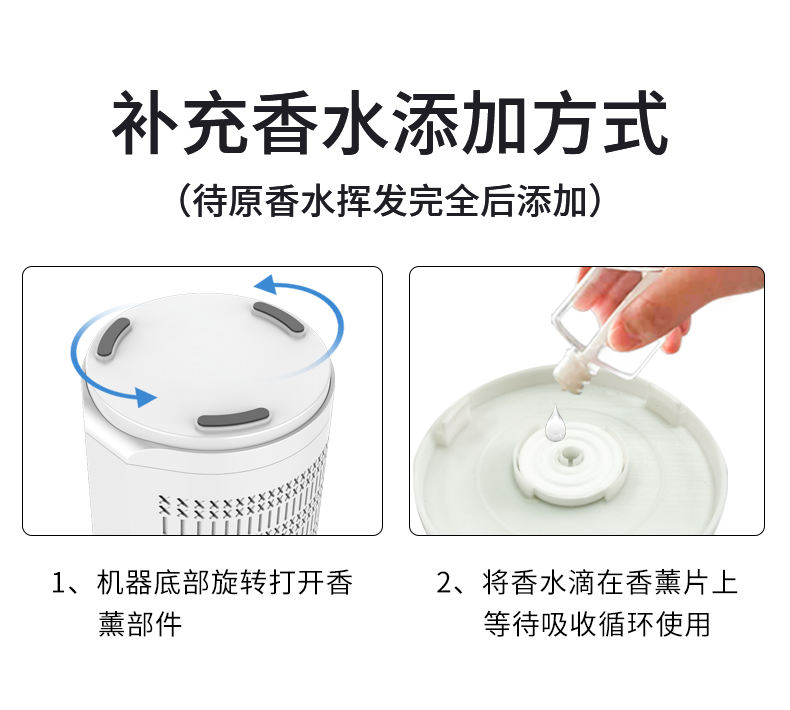 补充香水添加方式

（待原香水挥发完全后添加）

1、机器底部旋转打开香薰部件

2、将香水滴在香薰片上等待吸收循环使用