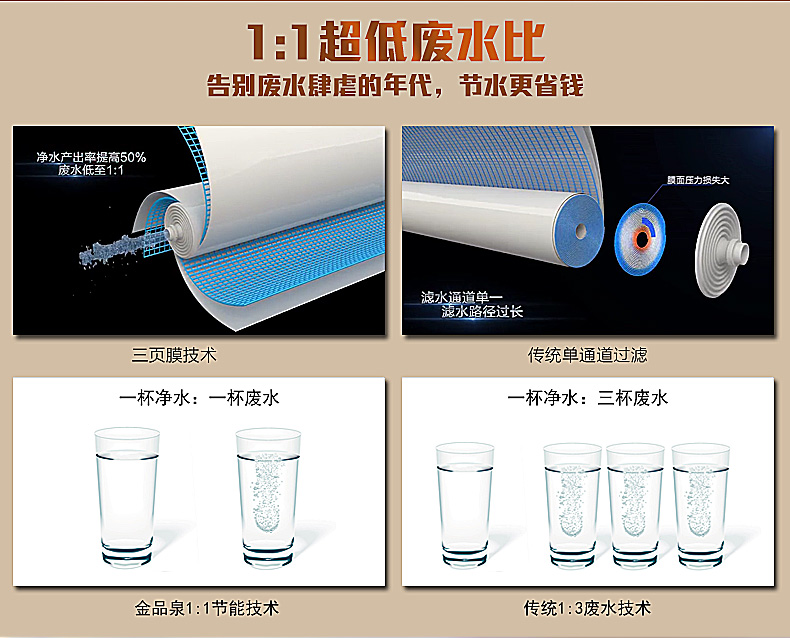 1:1超低废水比

告别废水肆虐的年代，节水更省钱

净水产出率提高50%
废水低至1:1

三页膜技术

膜面压力损失大

滤水通道单一
滤水路径过长

传统单通道过滤

一杯净水：一杯废水

金品泉1:1节能技术

一杯净水：三杯废水

传统1:3废水技术